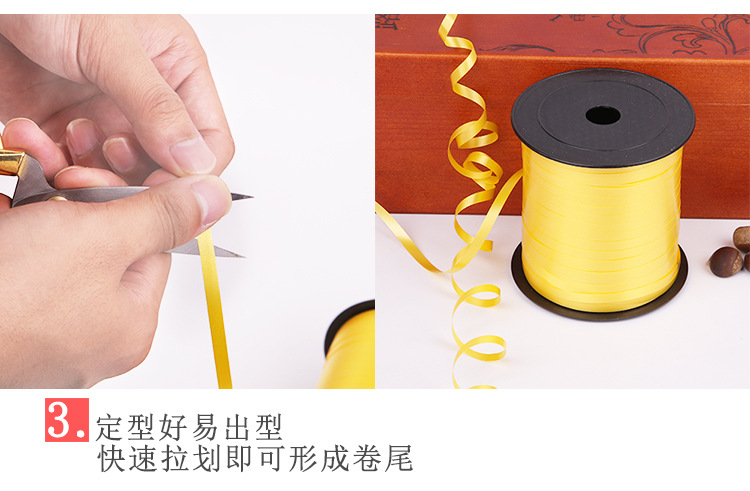 3. 定型好易出型
快速拉划即可形成卷尾